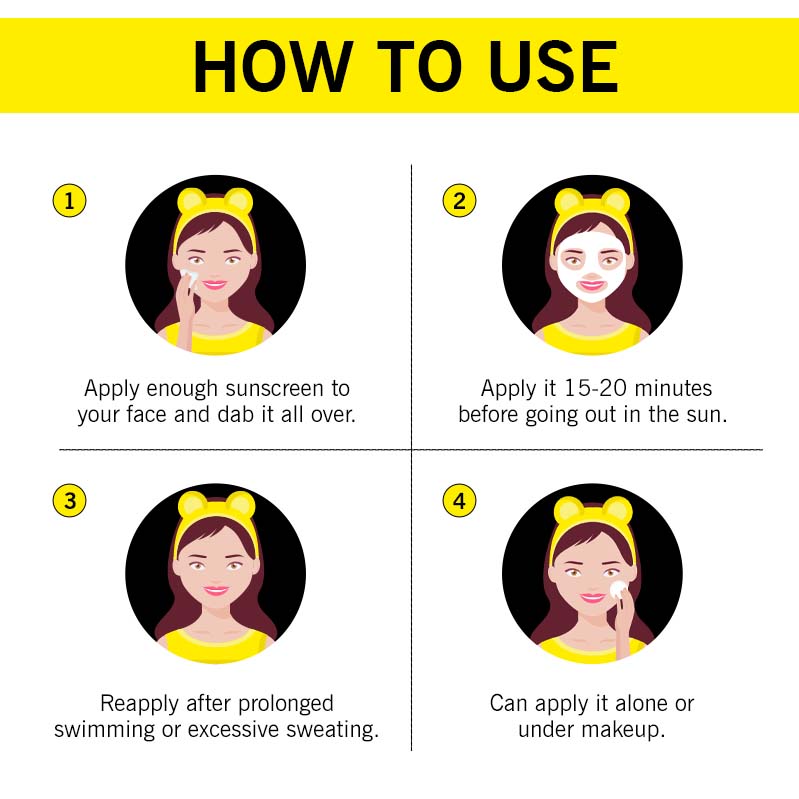 HOW TO USE

1

Apply enough sunscreen to your face and dab it all over.

2

Apply it 15-20 minutes before going out in the sun.

3

Reapply after prolonged swimming or excessive sweating.

4

Can apply it alone or under makeup.